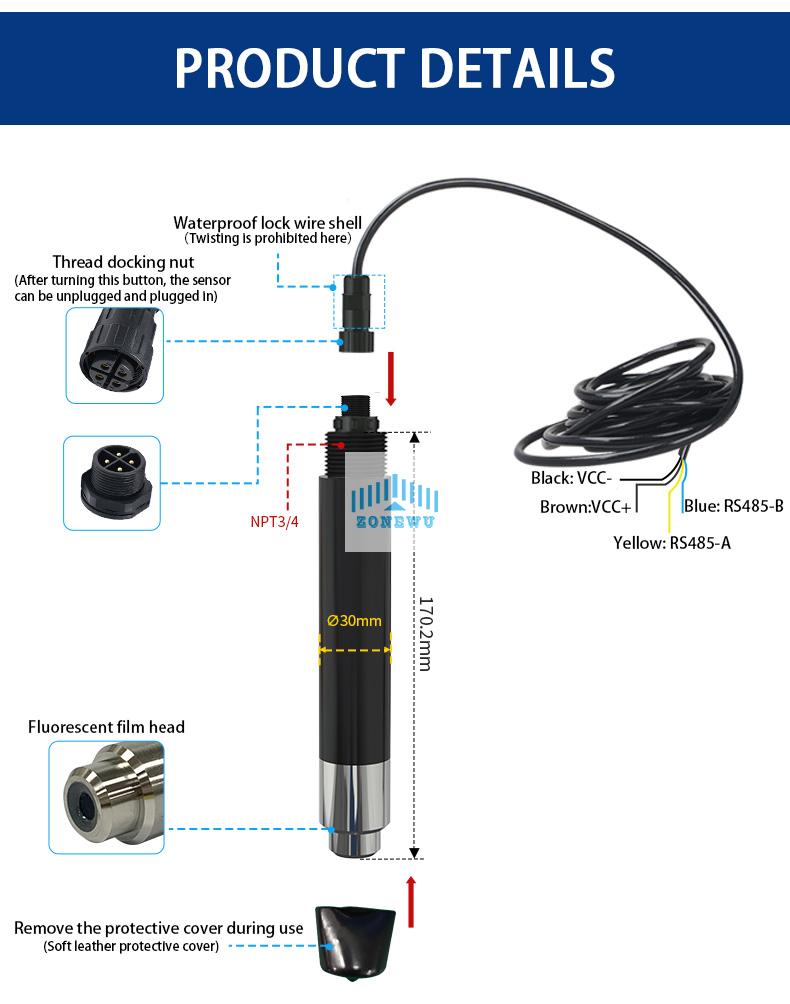 PRODUCT DETAILS

Waterproof lock wire shell
(Twisting is prohibited here)

Thread docking nut
(After turning this button, the sensor can be unplugged and plugged in)

NPT3/4

ZONEWU

Black: VCC-
Brown:VCC+
Blue: RS485-B
Yellow: RS485-A

Ø30mm

170.2mm

Fluorescent film head

Remove the protective cover during use
(Soft leather protective cover)